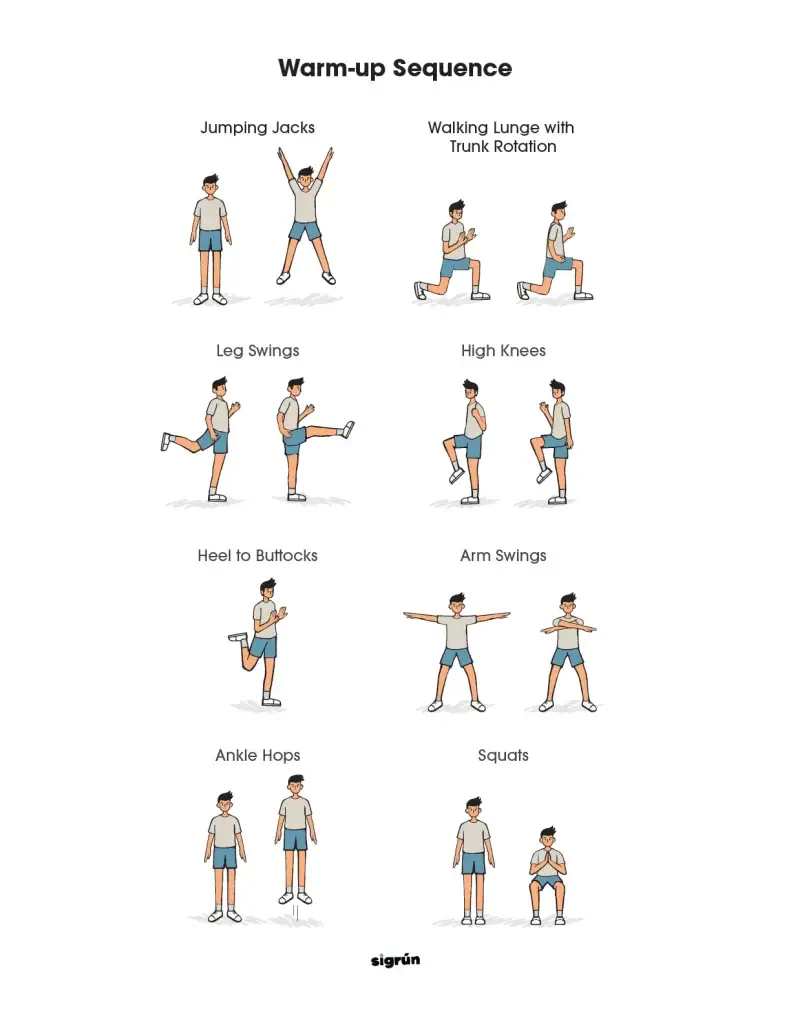 Warm-up Sequence

Jumping Jacks

Walking Lunge with Trunk Rotation

Leg Swings

High Knees

Heel to Buttocks

Arm Swings

Ankle Hops

Squats

sigrún